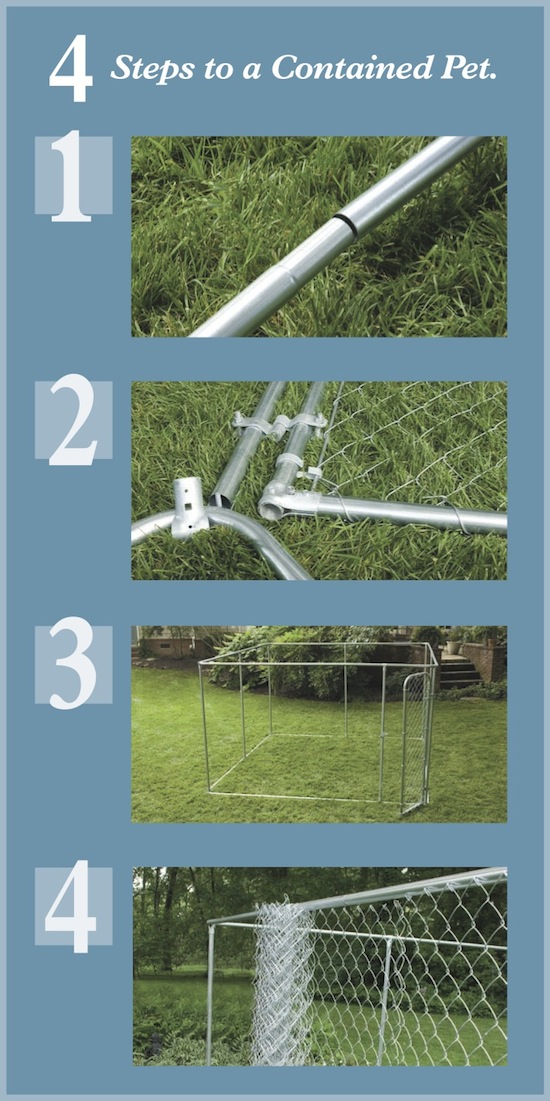 4 Steps to a Contained Pet.

1

2

3

4